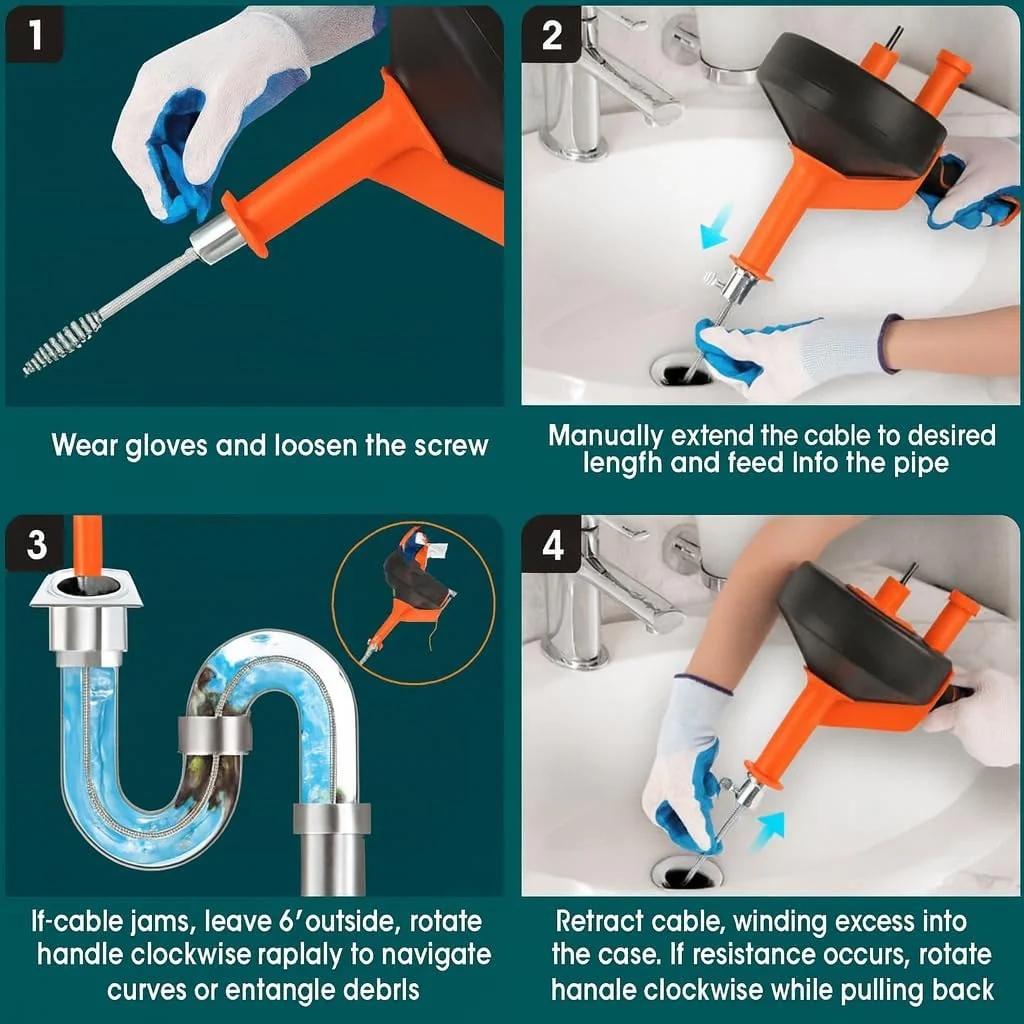 1

Wear gloves and loosen the screw

2

Manually extend the cable to desired lengfh and feed Info the pipe

3

If-cable jams, leave 6′outside, rotate handle clockwise raplaly to navigate curves or entangle debrls

4

Retract cable, winding excess into the case. If resistance occurs, rotate hanale clockwise while pulling back